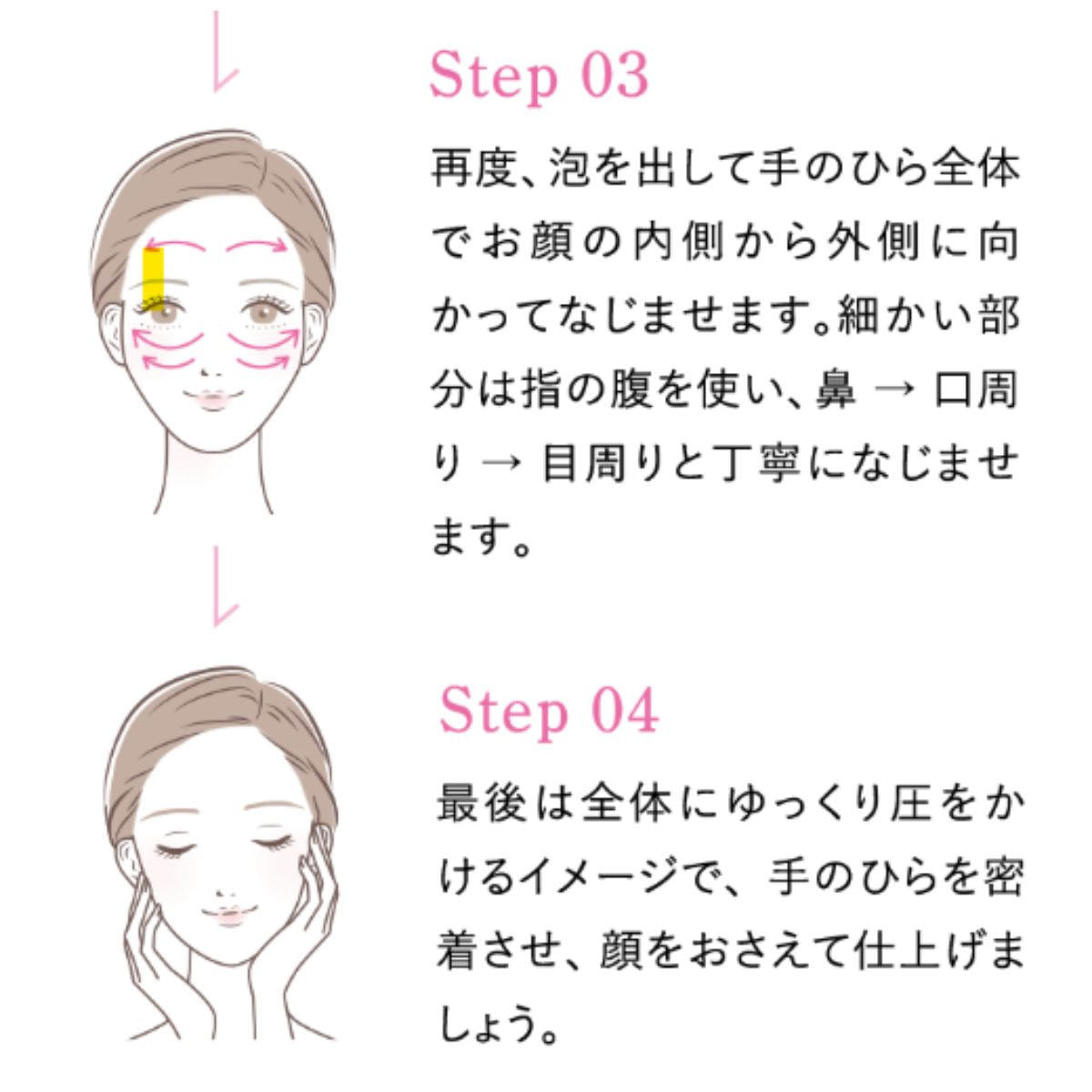 Step 03

再度、泡を出して手のひら全体でお顔の内側から外側に向かってなじませます。細かい部分は指の腹を使い、鼻 → 口周り → 目周りと丁寧になじませます。

Step 04

最後は全体にゆっくり圧をかけるイメージで、手のひらを密着させ、顔をおさえて仕上げましょう。